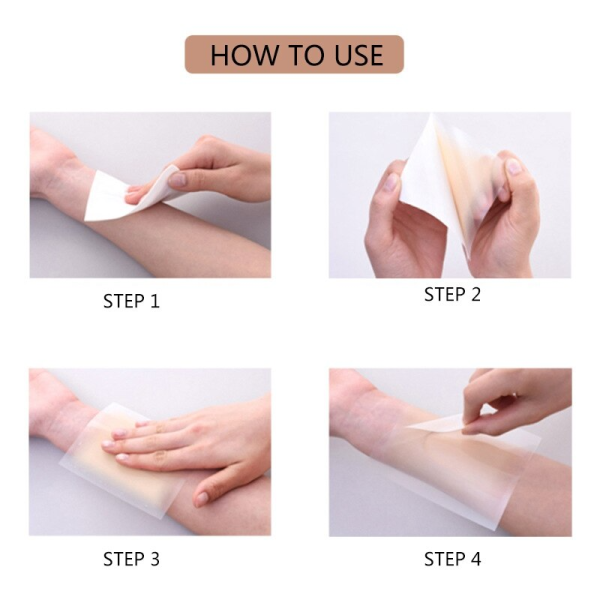 HOW TO USE

STEP 1

STEP 2

STEP 3

STEP 4